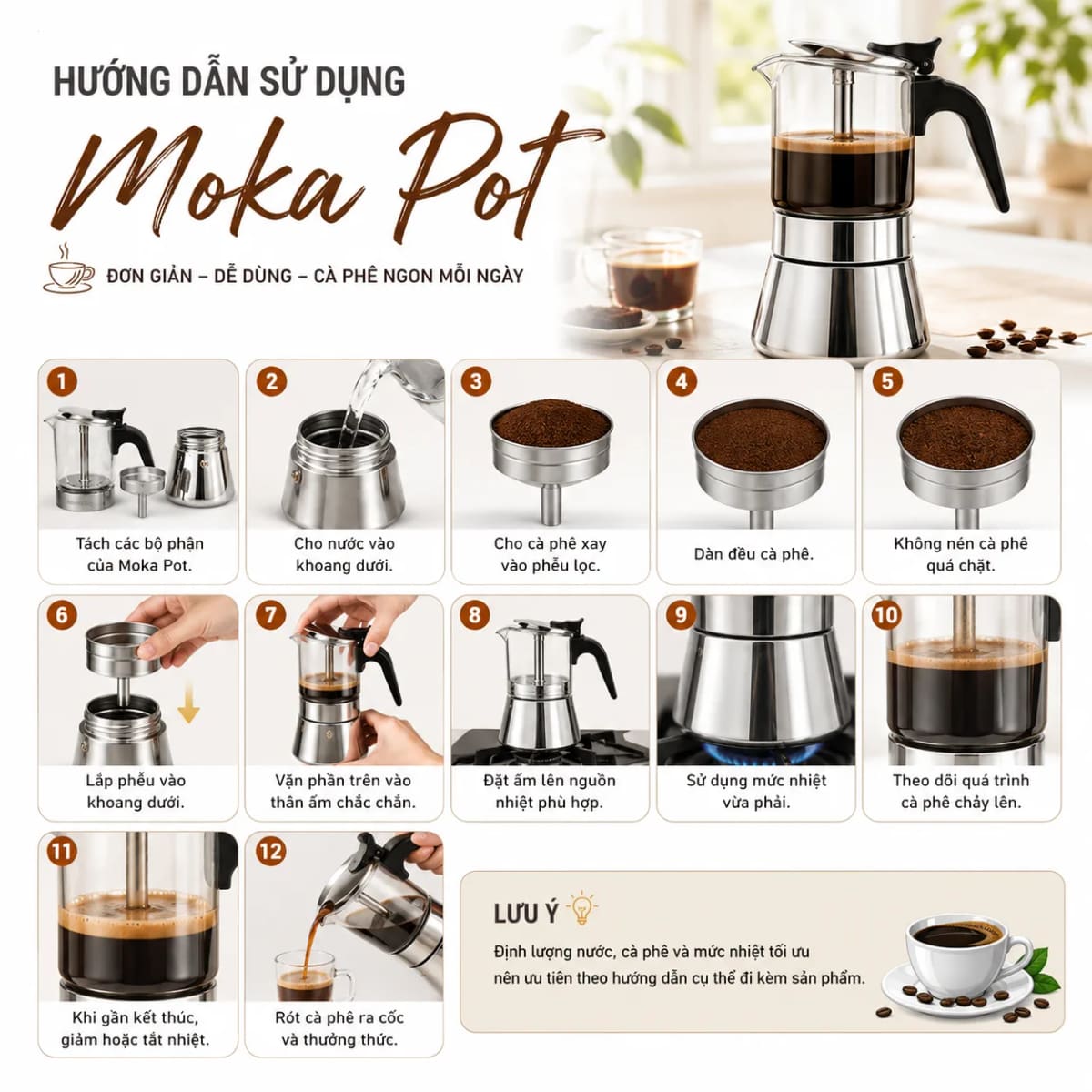 HƯỚNG DẪN SỬ DỤNG

Moka Pot

ĐƠN GIẢN – DỄ DÙNG – CÀ PHÊ NGON MỖI NGÀY

1
Tách các bộ phận của Moka Pot.

2
Cho nước vào khoang dưới.

3
Cho cà phê xay vào phễu lọc.

4
Dàn đều cà phê.

5
Không nén cà phê quá chặt.

6
Lắp phễu vào khoang dưới.

7
Vặn phần trên vào thân ấm chắc chắn.

8
Đặt ấm lên nguồn nhiệt phù hợp.

9
Sử dụng mức nhiệt vừa phải.

10
Theo dõi quá trình cà phê chảy lên.

11
Khi gần kết thúc, giảm hoặc tắt nhiệt.

12
Rót cà phê ra cốc và thưởng thức.

LƯU Ý

Định lượng nước, cà phê và mức nhiệt tối ưu nên ưu tiên theo hướng dẫn cụ thể đi kèm sản phẩm.